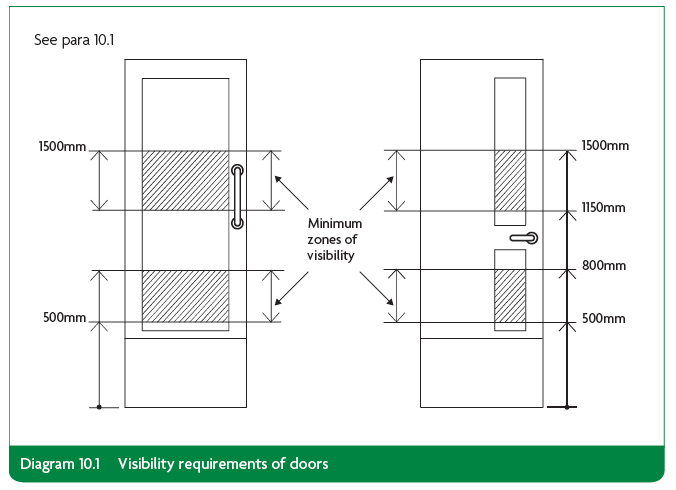 See para 10.1

1500mm

500mm

Minimum zones of visibility

1500mm

1150mm

800mm

500mm

Diagram 10.1 Visibility requirements of doors